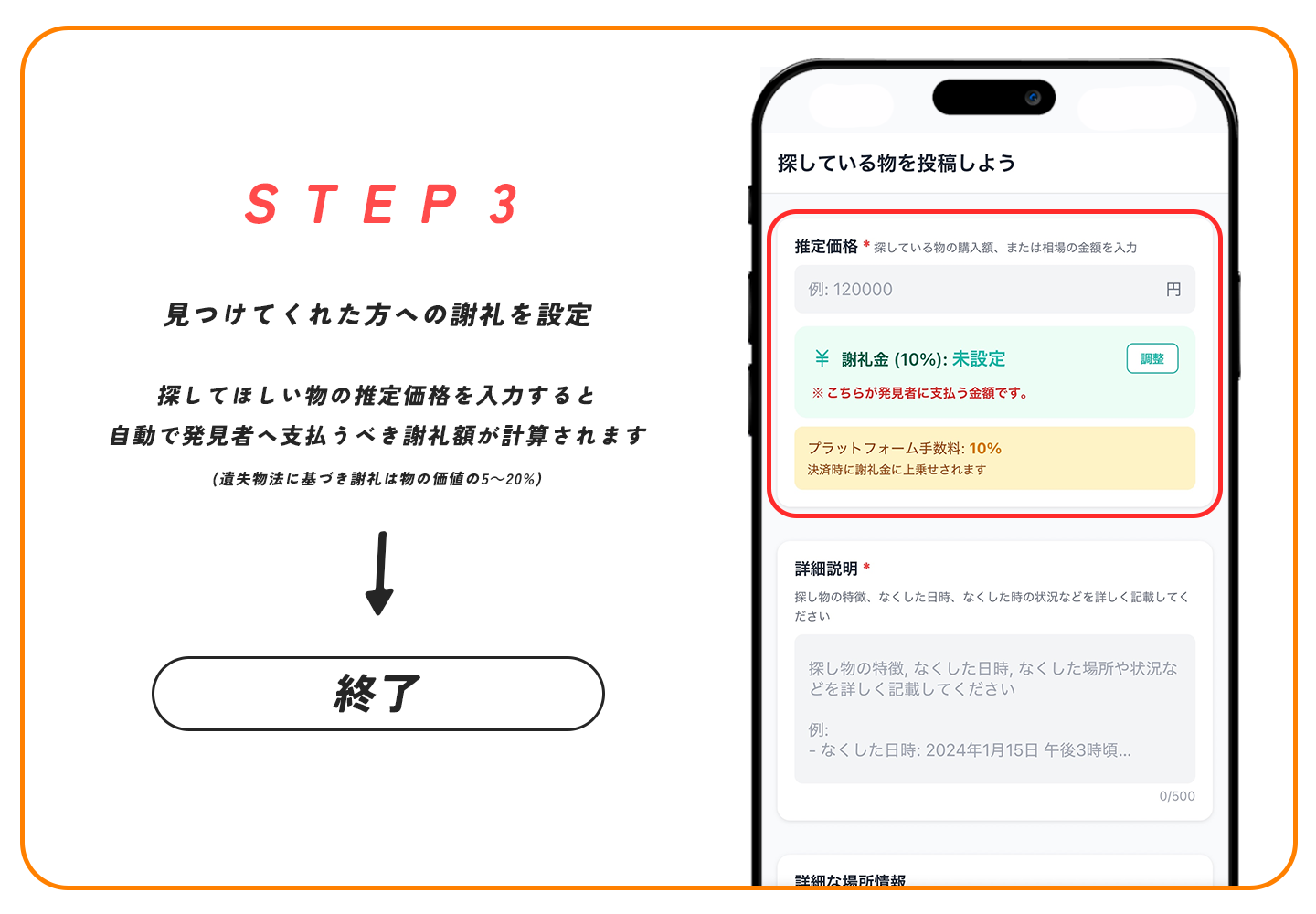 STEP 3

見つけてくれた方への謝礼を設定

探してほしい物の推定価格を入力すると
自動で発見者へ支払うべき謝礼額が計算されます

(遺失物法に基づき謝礼は物の価値の5〜20%)

終了

探している物を投稿しよう

推定価格 * 探している物の購入額、または相場の金額を入力

例: 120000 円

¥ 謝礼金 (10%): 未設定 調整

※こちらが発見者に支払う金額です。

プラットフォーム手数料: 10%
決済時に謝礼金に上乗せされます

詳細説明 *
探し物の特徴、なくした日時、なくした時の状況などを詳しく記載してください

探し物の特徴, なくした日時, なくした場所や状況などを詳しく記載してください

例:
- なくした日時: 2024年1月15日 午後3時頃...

0/500

詳細な場所情報